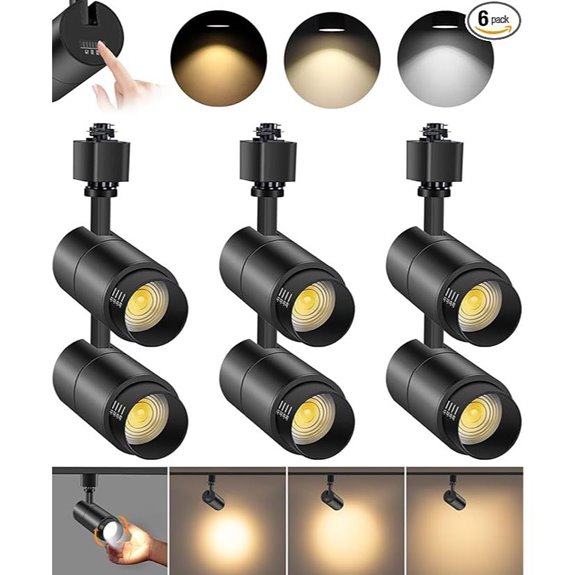 6 pack